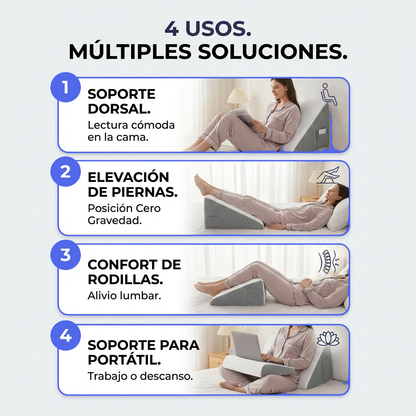 4 USOS.
MÚLTIPLES SOLUCIONES.

1
SOPORTE DORSAL.
Lectura cómoda en la cama.

2
ELEVACIÓN DE PIERNAS.
Posición Cero Gravedad.

3
CONFORT DE RODILLAS.
Alivio lumbar.

4
SOPORTE PARA PORTÁTIL.
Trabajo o descanso.